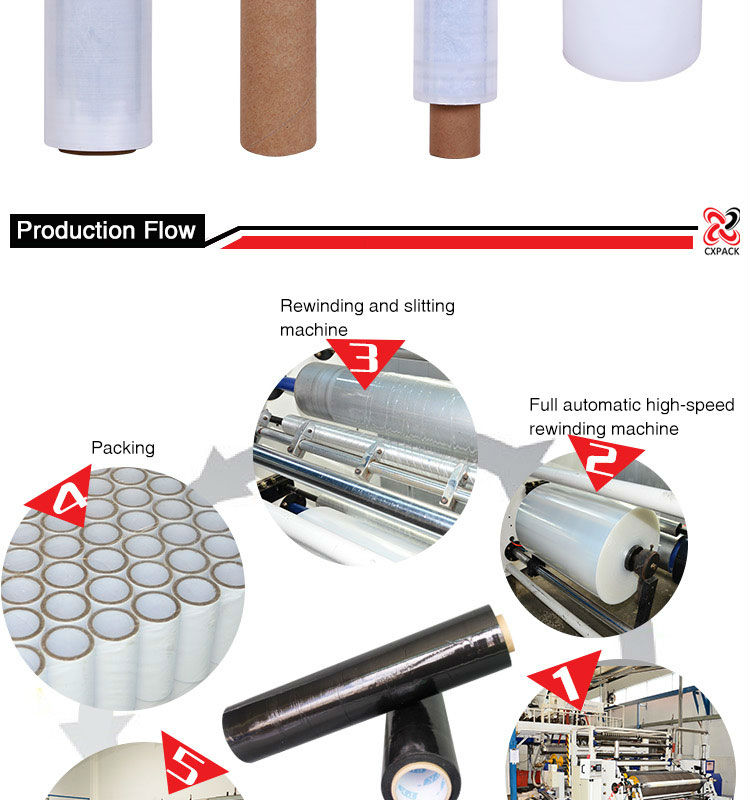 Production Flow

CXPACK

Rewinding and slitting machine

3

Full automatic high-speed rewinding machine

2

Packing

4

1

5