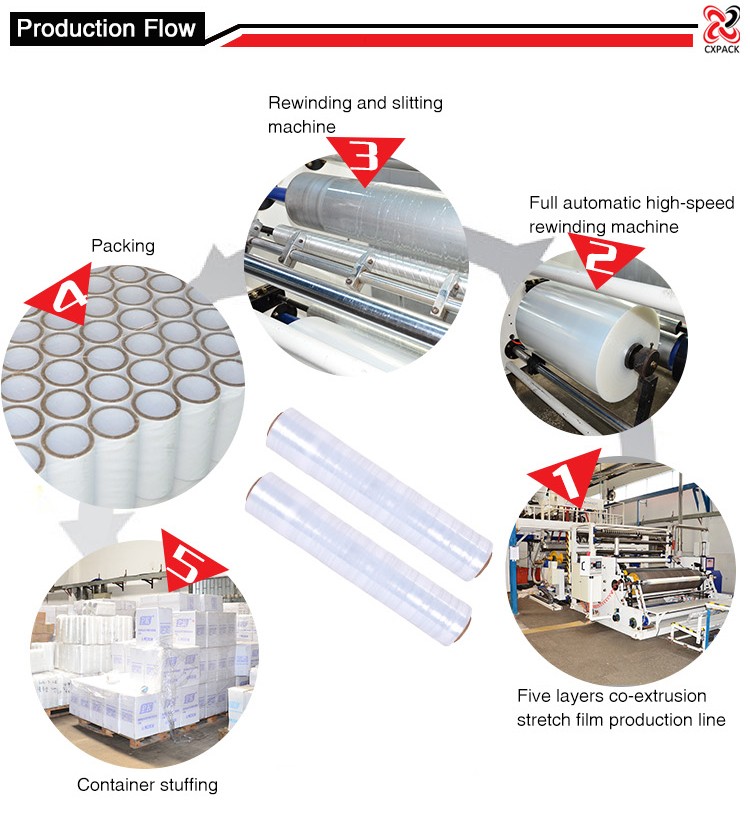 Production Flow

CXPACK

Rewinding and slitting machine

3

Full automatic high-speed rewinding machine

2

Packing

4

1

5

Five layers co-extrusion stretch film production line

Container stuffing