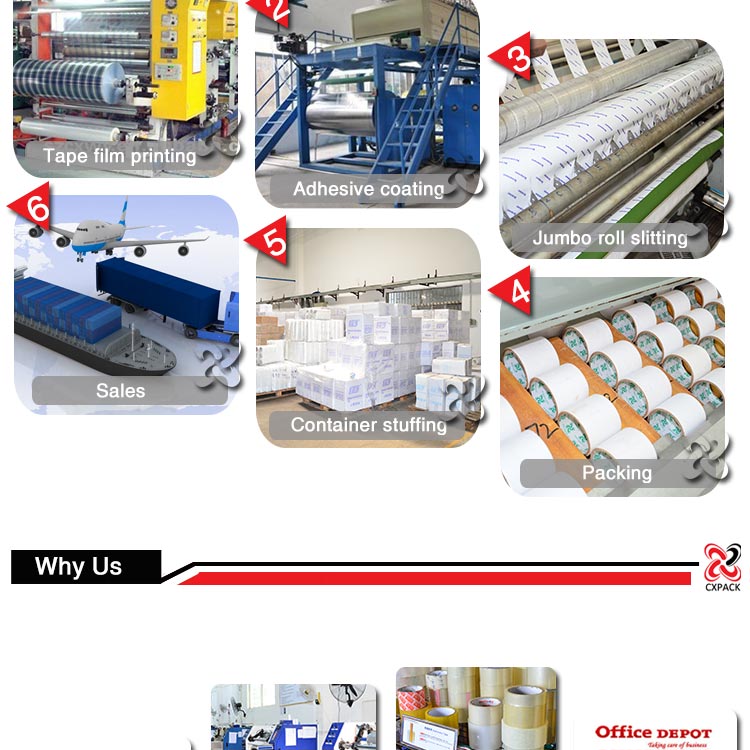 Tape film printing

2

Adhesive coating

3

Jumbo roll slitting

6

Sales

5

Container stuffing

4

Packing

Why Us

CXPACK

Office DEPOT
Taking care of business